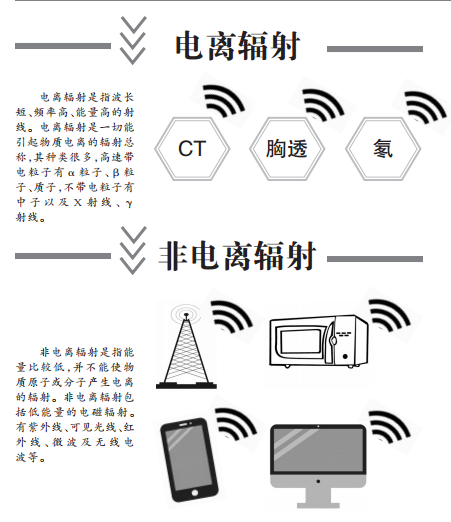 电离辐射

电离辐射是指波长短、频率高、能量高的射线。电离辐射是一切能引起物质电离的辐射总称，其种类很多，高速带电粒子有α粒子、β粒子、质子，不带电粒子有中子以及X射线、γ射线。

CT

胸透

氡

非电离辐射

非电离辐射是指能量比较低，并不能使物质原子或分子产生电离的辐射。非电离辐射包括低能量的电磁辐射。有紫外线、可见光线、红外线、微波及无线电波等。