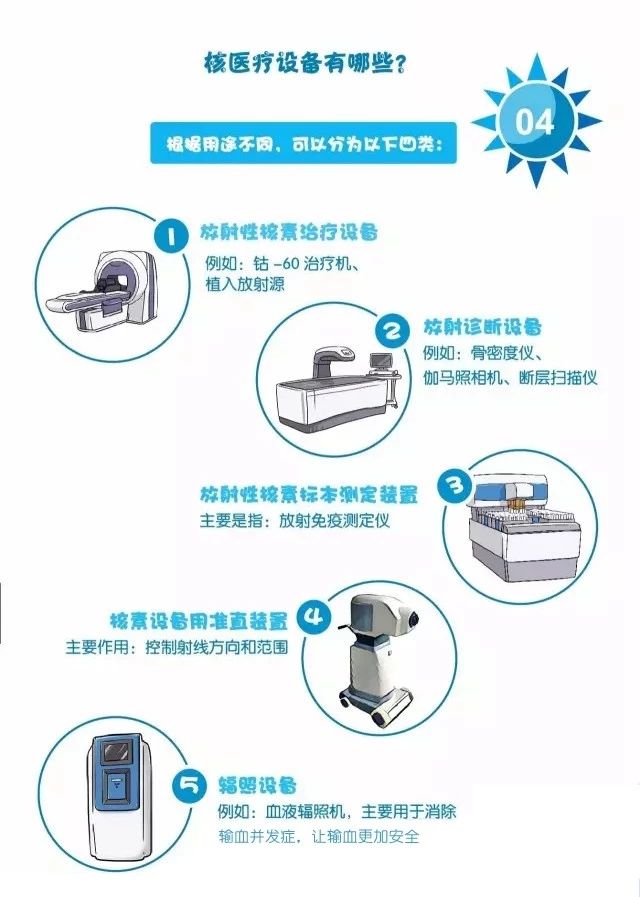 核医疗设备有哪些？

04

根据用途不同，可以分为以下四类：

1 放射性核素治疗设备
例如：钴 -60 治疗机、植入放射源

2 放射诊断设备
例如：骨密度仪、伽马照相机、断层扫描仪

3 放射性核素标本测定装置
主要是指：放射免疫测定仪

4 核素设备用准直装置
主要作用：控制射线方向和范围

5 辐照设备
例如：血液辐照机，主要用于消除输血并发症，让输血更加安全