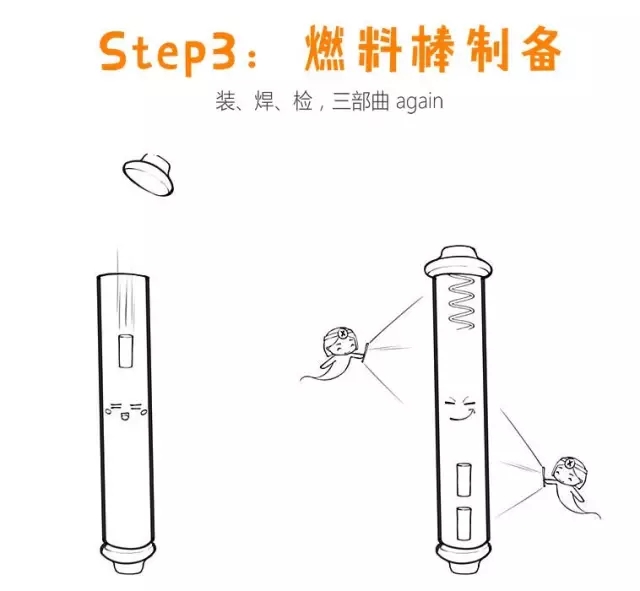 Step3： 燃料棒制备

装、焊、检，三部曲 again